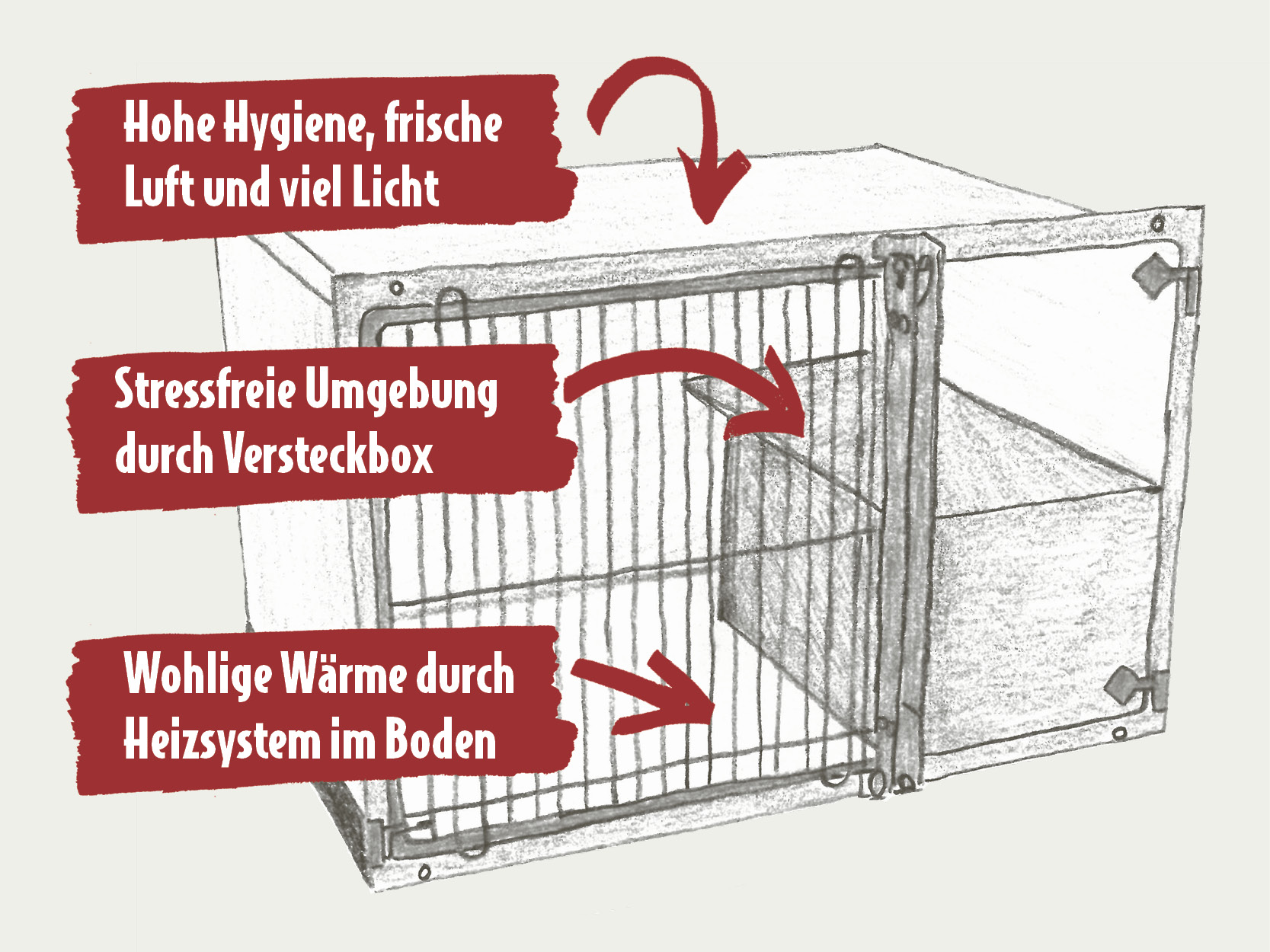 Hohe Hygiene, frische Luft und viel Licht

Stressfreie Umgebung durch Versteckbox

Wohlige Wärme durch Heizsystem im Boden